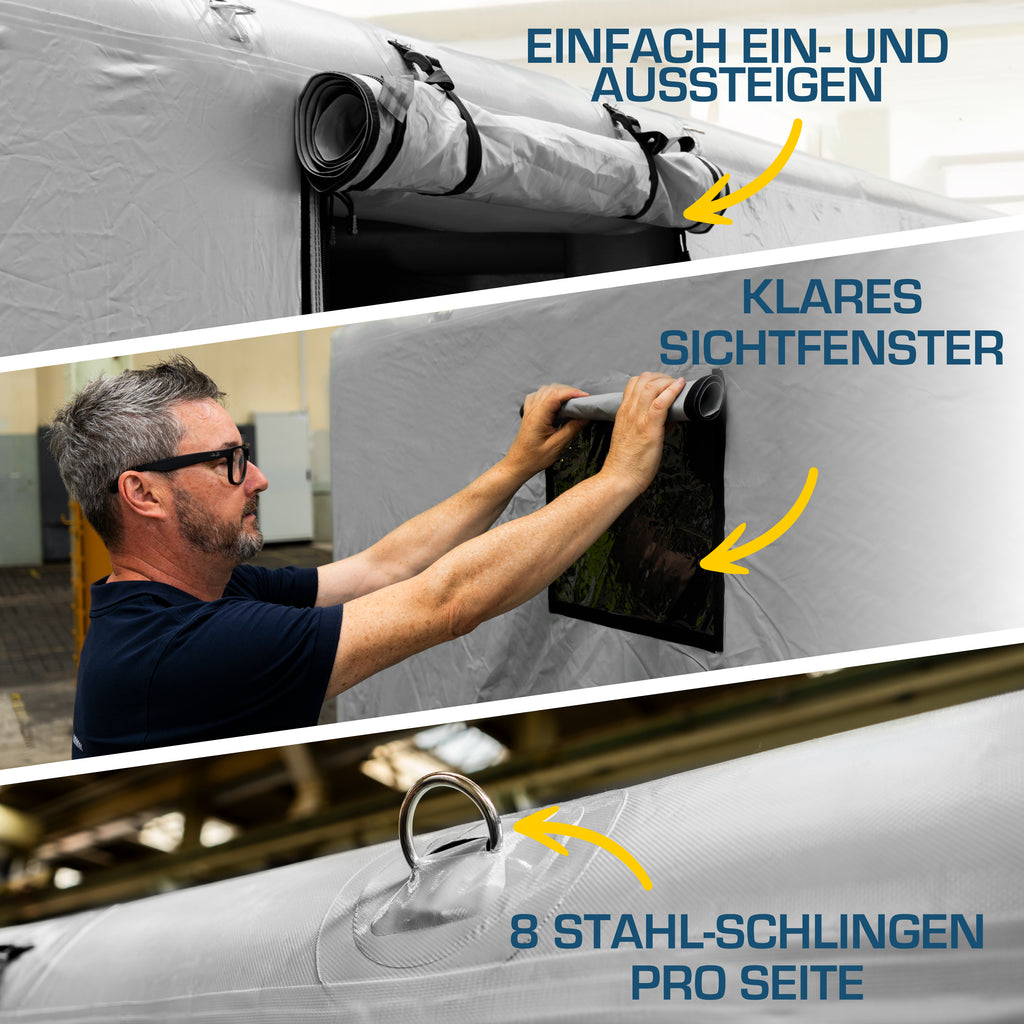 EINFACH EIN- UND AUSSTEIGEN

KLARES SICHTFENSTER

8 STAHL-SCHLINGEN PRO SEITE